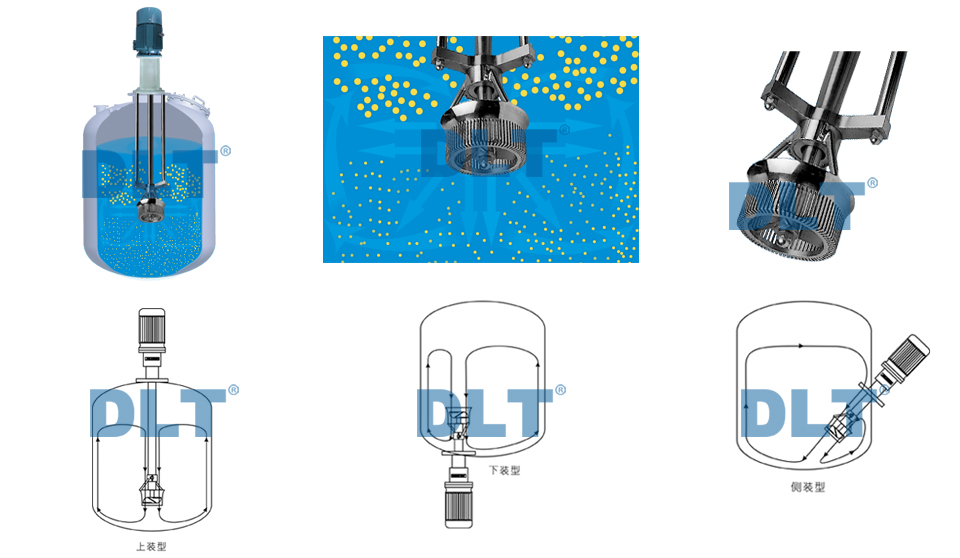 DLT®

DLT®

DLT®

DLT®

上装型

DLT®

下装型

DLT®

侧装型